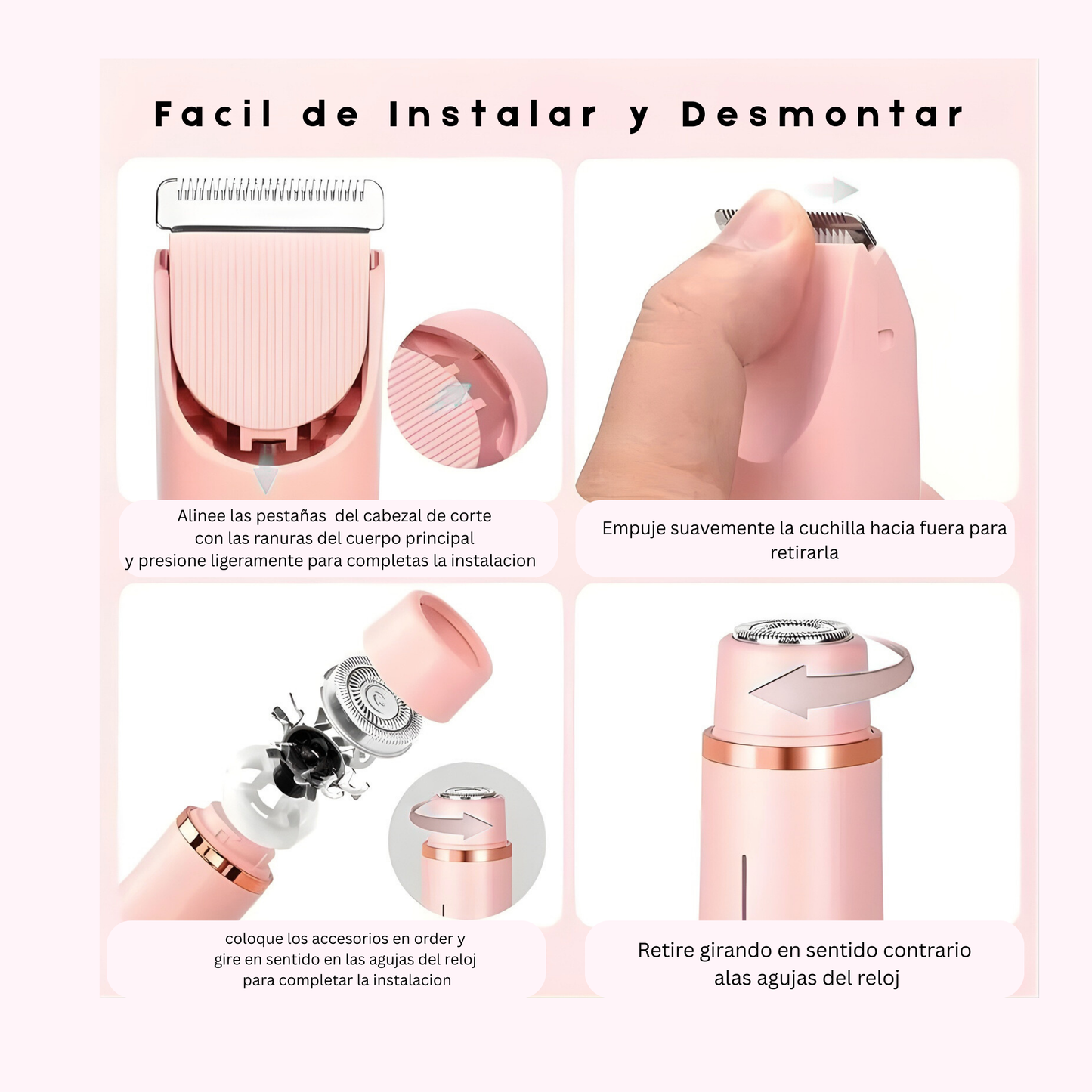 Facil de Instalar y Desmontar

Alinee las pestañas del cabezal de corte con las ranuras del cuerpo principal y presione ligeramente para completas la instalacion

Empuje suavemente la cuchilla hacia fuera para retirarla

coloque los accesorios en order y gire en sentido en las agujas del reloj para completar la instalacion

Retire girando en sentido contrario alas agujas del reloj